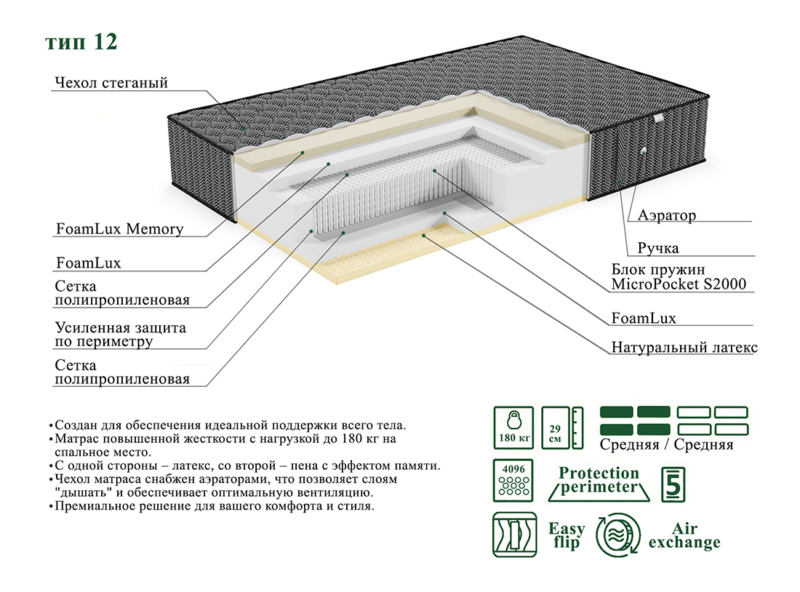 тип 12

Чехол стеганый

FoamLux Memory

FoamLux

Сетка полипропиленовая

Усиленная защита по периметру

Сетка полипропиленовая

Аэратор

Ручка

Блок пружин MicroPocket S2000

FoamLux

Натуральный латекс

•Создан для обеспечения идеальной поддержки всего тела.
•Матрас повышенной жесткости с нагрузкой до 180 кг на спальное место.
•С одной стороны – латекс, со второй – пена с эффектом памяти.
•Чехол матраса снабжен аэраторами, что позволяет слоям "дышать" и обеспечивает оптимальную вентиляцию.
•Премиальное решение для вашего комфорта и стиля.

180 кг

29 см

Средняя / Средняя

4096

Protection perimeter

5

Easy flip

Air exchange